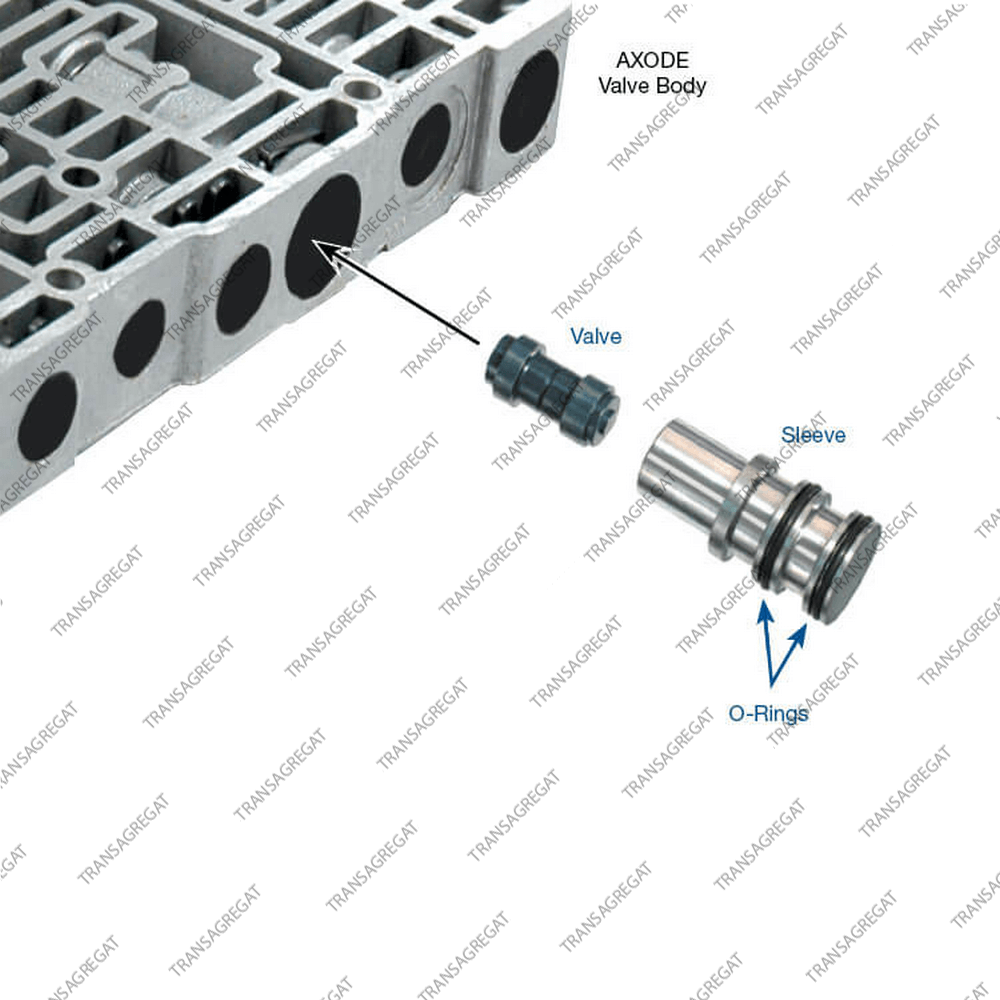 AXODE
Valve Body

Valve

Sleeve

O-Rings

TRANSAGREGAT